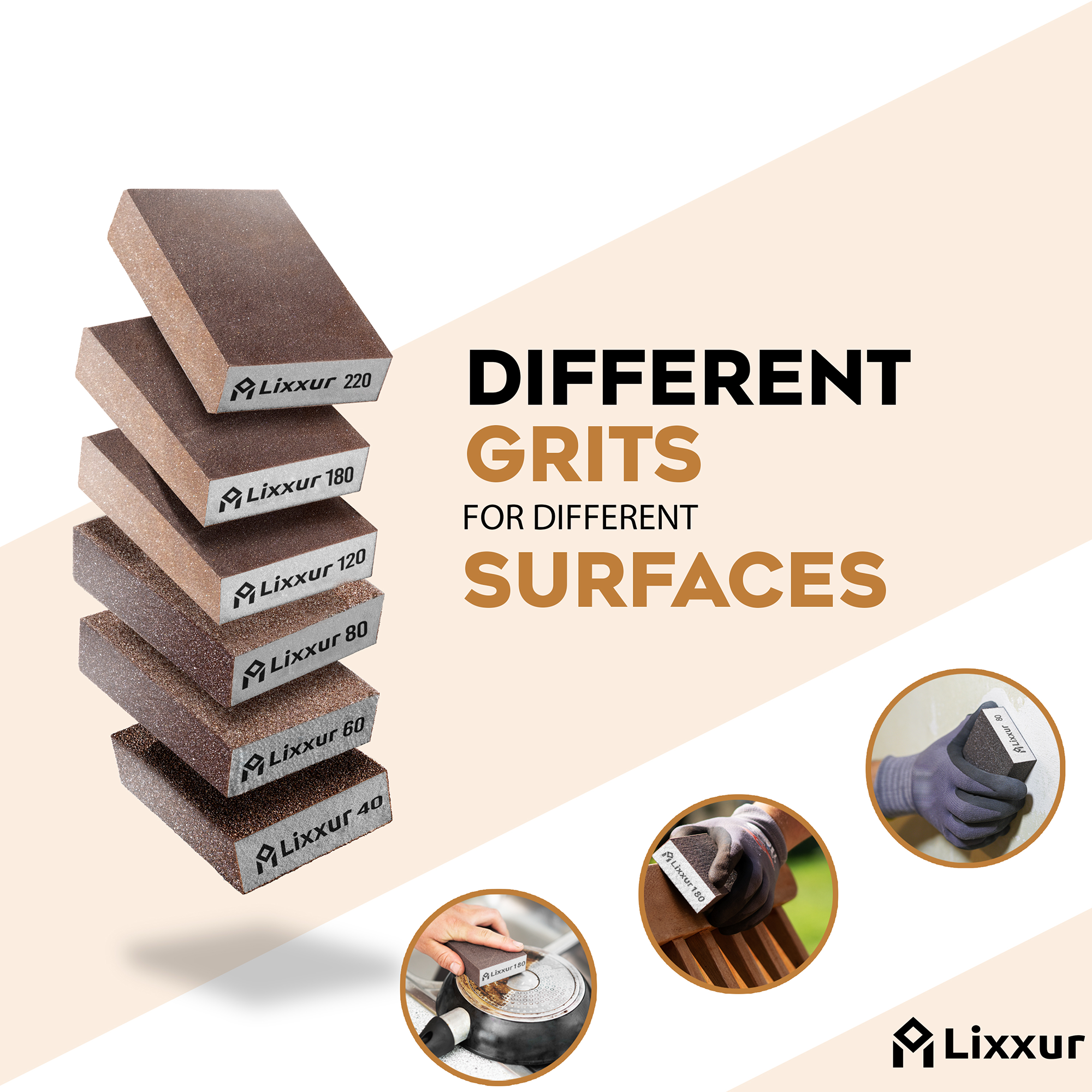 Lixxur 220

Lixxur 180

Lixxur 120

Lixxur 80

Lixxur 60

Lixxur 40

DIFFERENT GRITS FOR DIFFERENT SURFACES

Lixxur 80

Lixxur 180

Lixxur 180

Lixxur