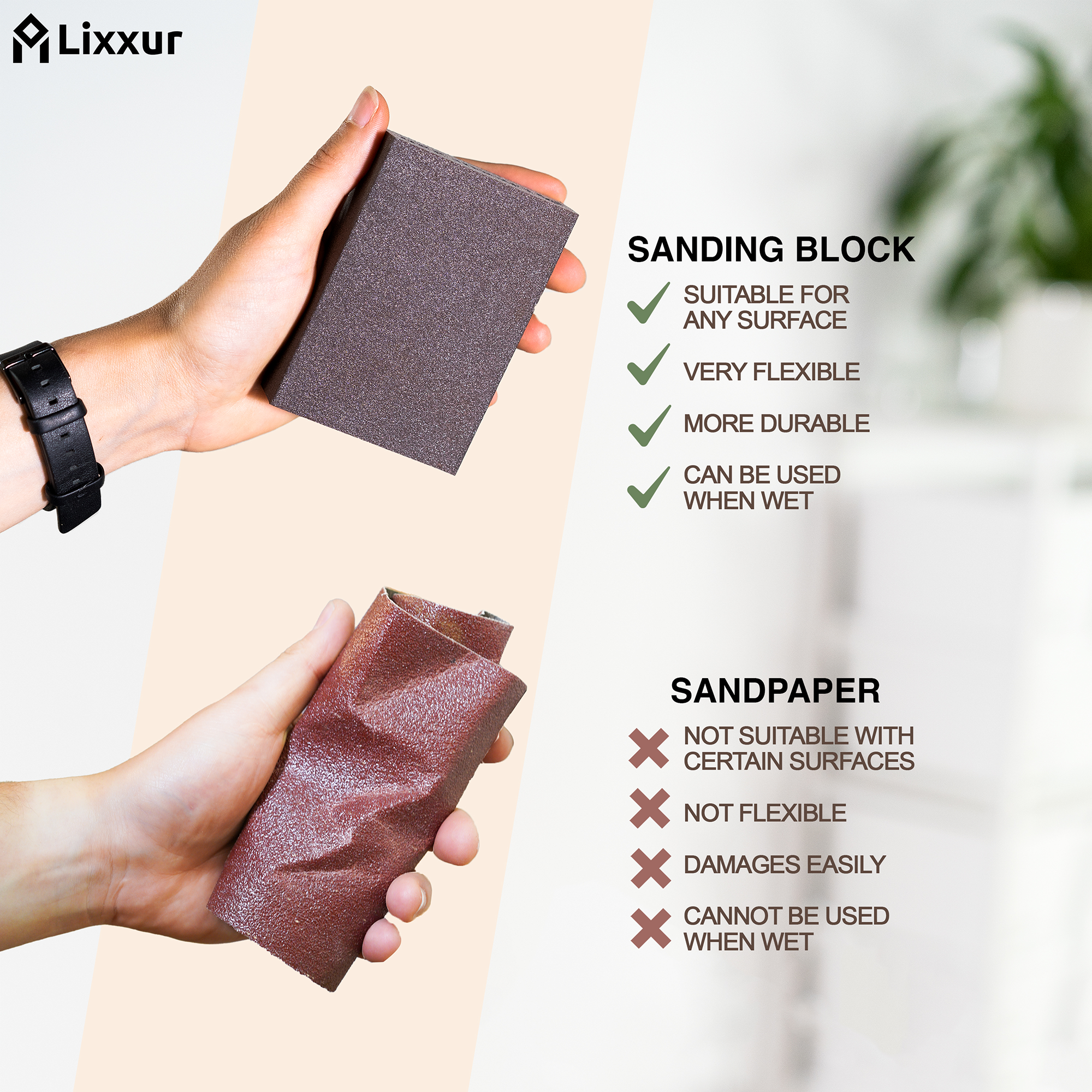 Lixxur

SANDING BLOCK

SUITABLE FOR ANY SURFACE

VERY FLEXIBLE

MORE DURABLE

CAN BE USED WHEN WET

SANDPAPER

NOT SUITABLE WITH CERTAIN SURFACES

NOT FLEXIBLE

DAMAGES EASILY

CANNOT BE USED WHEN WET